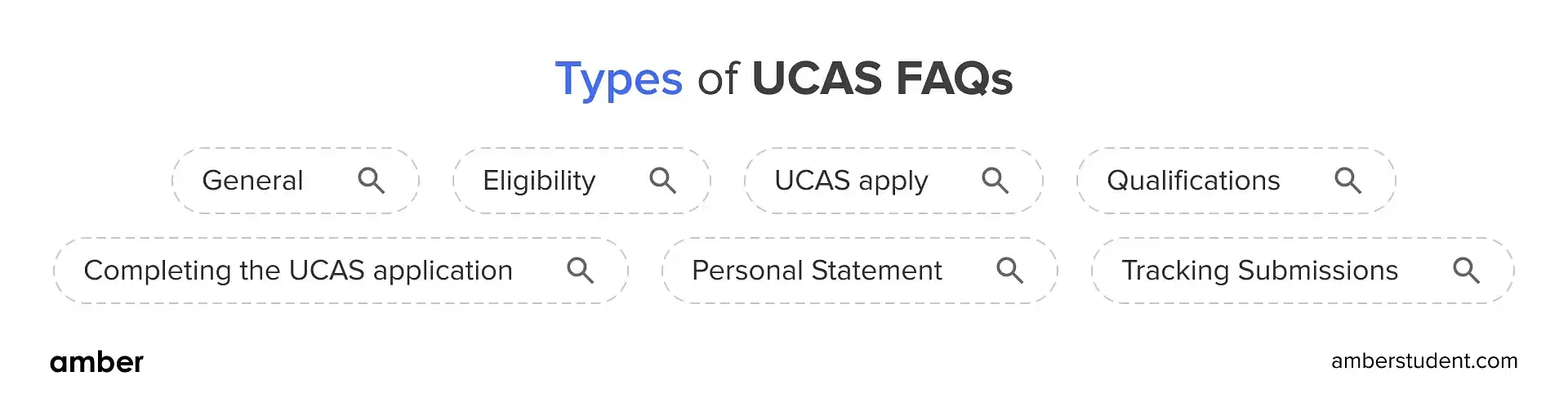 Types of UCAS FAQs

General

Eligibility

UCAS apply

Qualifications

Completing the UCAS application

Personal Statement

Tracking Submissions

amber

amberstudent.com